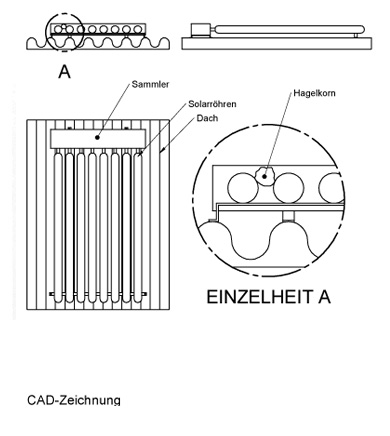 A

Sammler

Solarröhren

Dach

Hagelkorn

EINZELHEIT A

CAD-Zeichnung